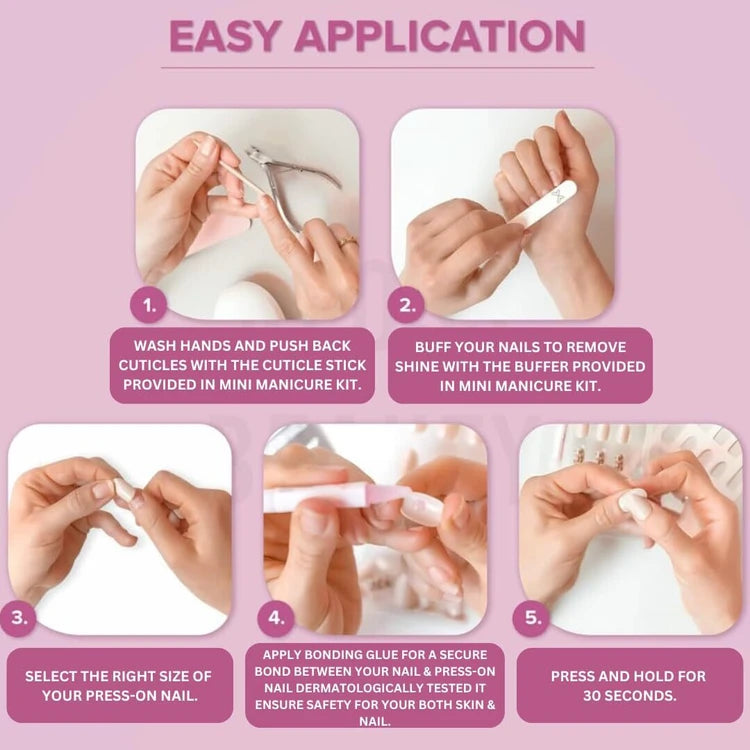 EASY APPLICATION

1.

WASH HANDS AND PUSH BACK CUTICLES WITH THE CUTICLE STICK PROVIDED IN MINI MANICURE KIT.

2.

BUFF YOUR NAILS TO REMOVE SHINE WITH THE BUFFER PROVIDED IN MINI MANICURE KIT.

3.

SELECT THE RIGHT SIZE OF YOUR PRESS-ON NAIL.

4.

APPLY BONDING GLUE FOR A SECURE BOND BETWEEN YOUR NAIL & PRESS-ON NAIL DERMATOLOGICALLY TESTED IT ENSURE SAFETY FOR YOUR BOTH SKIN & NAIL.

5.

PRESS AND HOLD FOR 30 SECONDS.