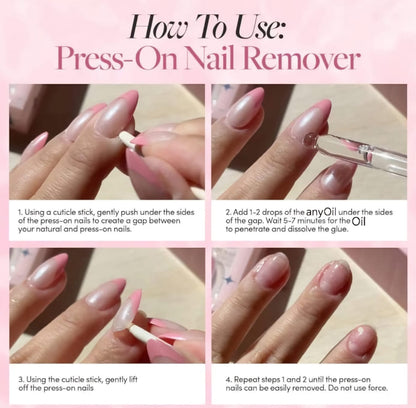 How To Use:
Press-On Nail Remover

1. Using a cuticle stick, gently push under the sides of the press-on nails to create a gap between your natural and press-on nails.

2. Add 1-2 drops of the anyOil under the sides of the gap. Wait 5-7 minutes for the Oil to penetrate and dissolve the glue.

3. Using the cuticle stick, gently lift off the press-on nails

4. Repeat steps 1 and 2 until the press-on nails can be easily removed. Do not use force.