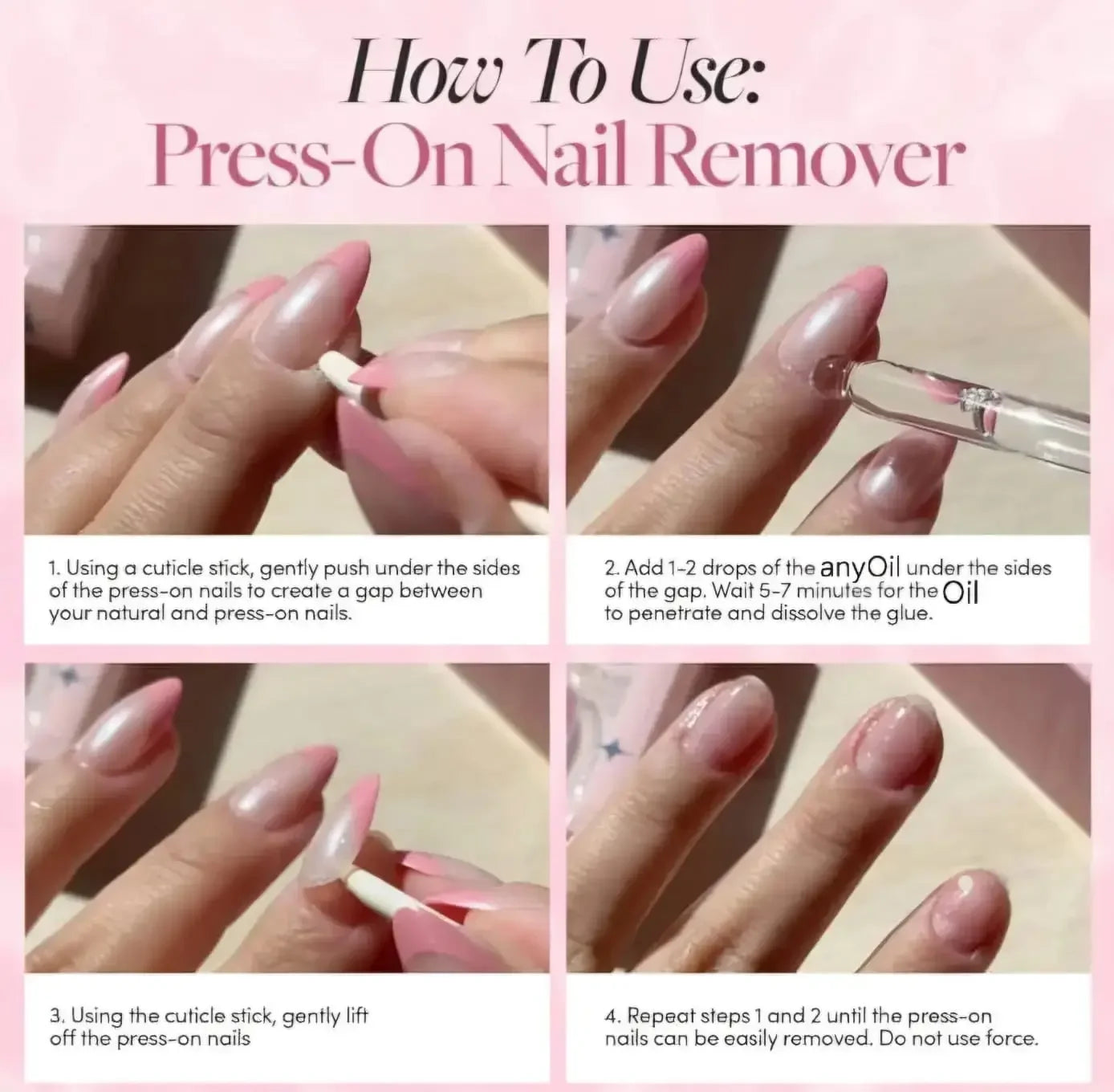 How To Use:
Press-On Nail Remover

1. Using a cuticle stick, gently push under the sides of the press-on nails to create a gap between your natural and press-on nails.

2. Add 1-2 drops of the anyOil under the sides of the gap. Wait 5-7 minutes for the Oil to penetrate and dissolve the glue.

3. Using the cuticle stick, gently lift off the press-on nails

4. Repeat steps 1 and 2 until the press-on nails can be easily removed. Do not use force.