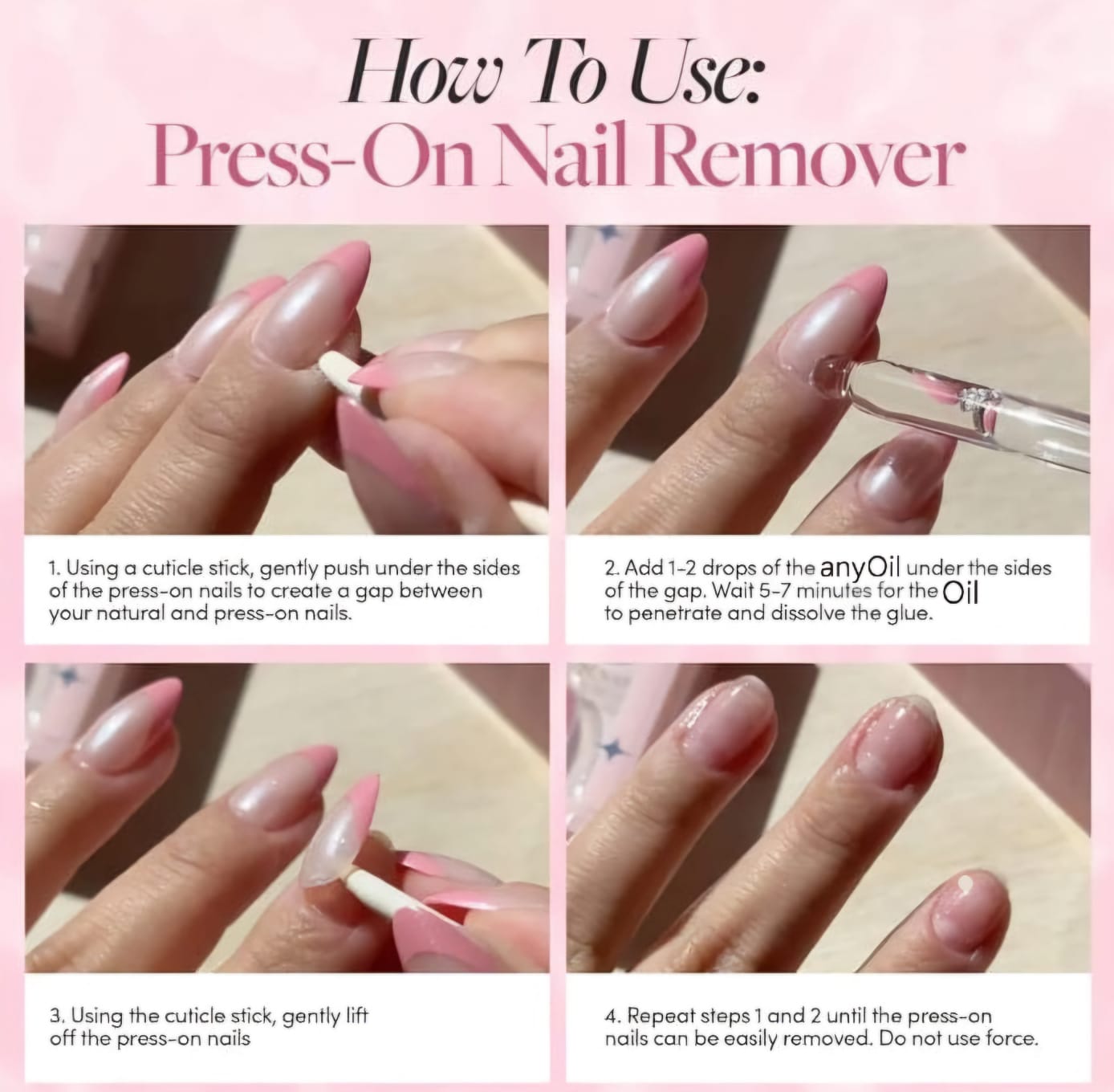 How To Use:
Press-On Nail Remover

1. Using a cuticle stick, gently push under the sides of the press-on nails to create a gap between your natural and press-on nails.

2. Add 1-2 drops of the anyOil under the sides of the gap. Wait 5-7 minutes for the Oil to penetrate and dissolve the glue.

3. Using the cuticle stick, gently lift off the press-on nails

4. Repeat steps 1 and 2 until the press-on nails can be easily removed. Do not use force.